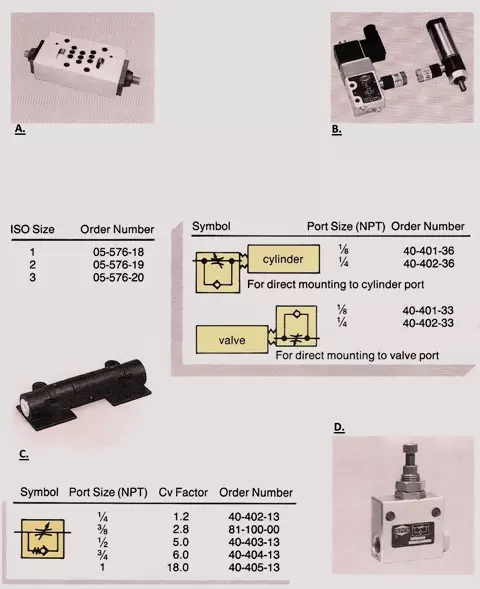 A.

B.

| ISO Size | Order Number |
|---|---|
| 1 | 05-576-18 |
| 2 | 05-576-19 |
| 3 | 05-576-20 |

| Symbol | Port Size (NPT) | Order Number |
|---|---|---|
| cylinder | ⅛ | 40-401-36 |
| | ¼ | 40-402-36 |
| For direct mounting to cylinder port | | |
| valve | ⅛ | 40-401-33 |
| | ¼ | 40-402-33 |
| For direct mounting to valve port | | |

C.

D.

| Symbol | Port Size (NPT) | Cv Factor | Order Number |
|---|---|---|---|
| | ¼ | 1.2 | 40-402-13 |
| | ⅜ | 2.8 | 81-100-00 |
| | ½ | 5.0 | 40-403-13 |
| | ¾ | 6.0 | 40-404-13 |
| | 1 | 18.0 | 40-405-13 |